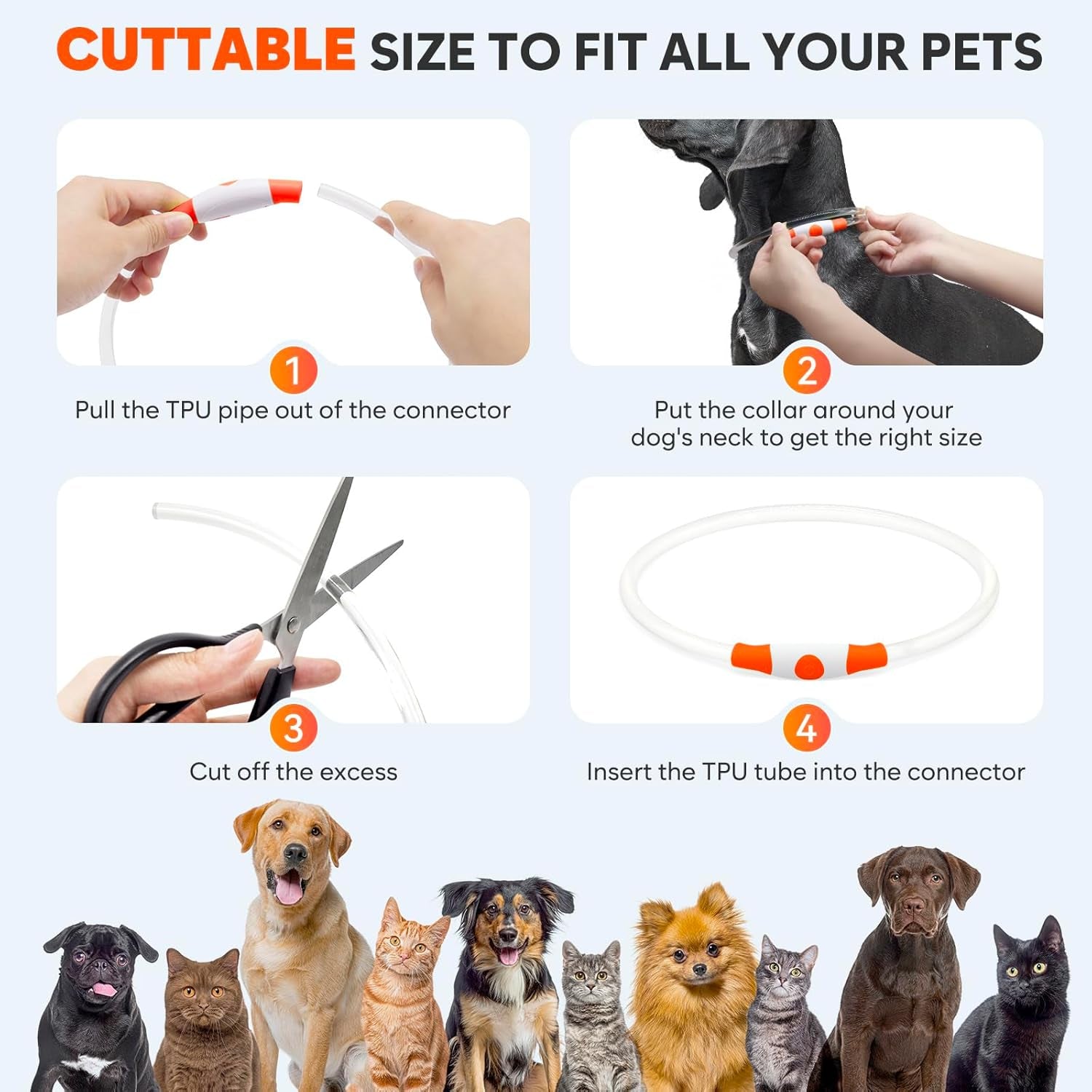 CUTTABLE SIZE TO FIT ALL YOUR PETS

1
Pull the TPU pipe out of the connector

2
Put the collar around your dog's neck to get the right size

3
Cut off the excess

4
Insert the TPU tube into the connector